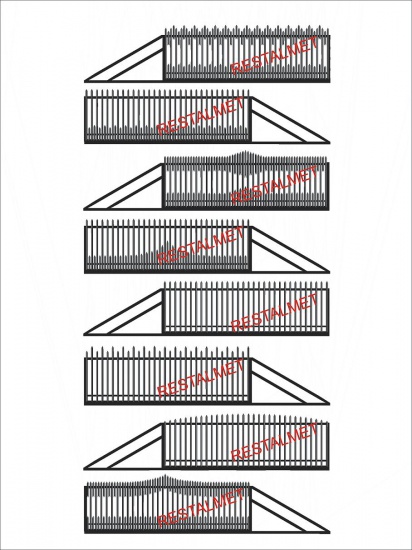 RESTALMET

RESTALMET

RESTALMET

RESTALMET

RESTALMET

RESTALMET

RESTALMET

RESTALMET